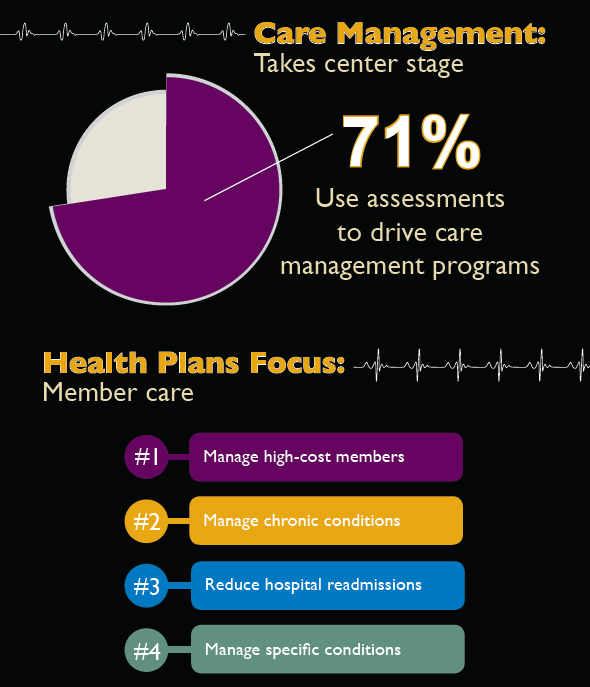 Care Management:
Takes center stage

71%
Use assessments to drive care management programs

Health Plans Focus:
Member care

#1 Manage high-cost members

#2 Manage chronic conditions

#3 Reduce hospital readmissions

#4 Manage specific conditions