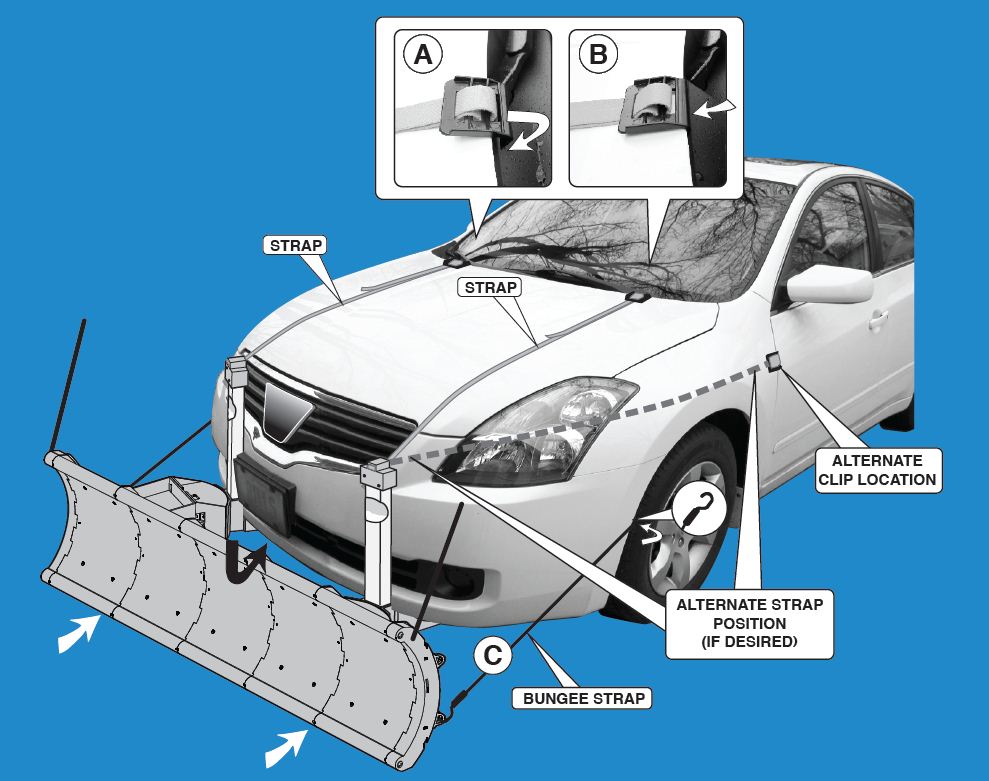 A

B

STRAP

STRAP

ALTERNATE CLIP LOCATION

ALTERNATE STRAP POSITION (IF DESIRED)

C

BUNGEE STRAP