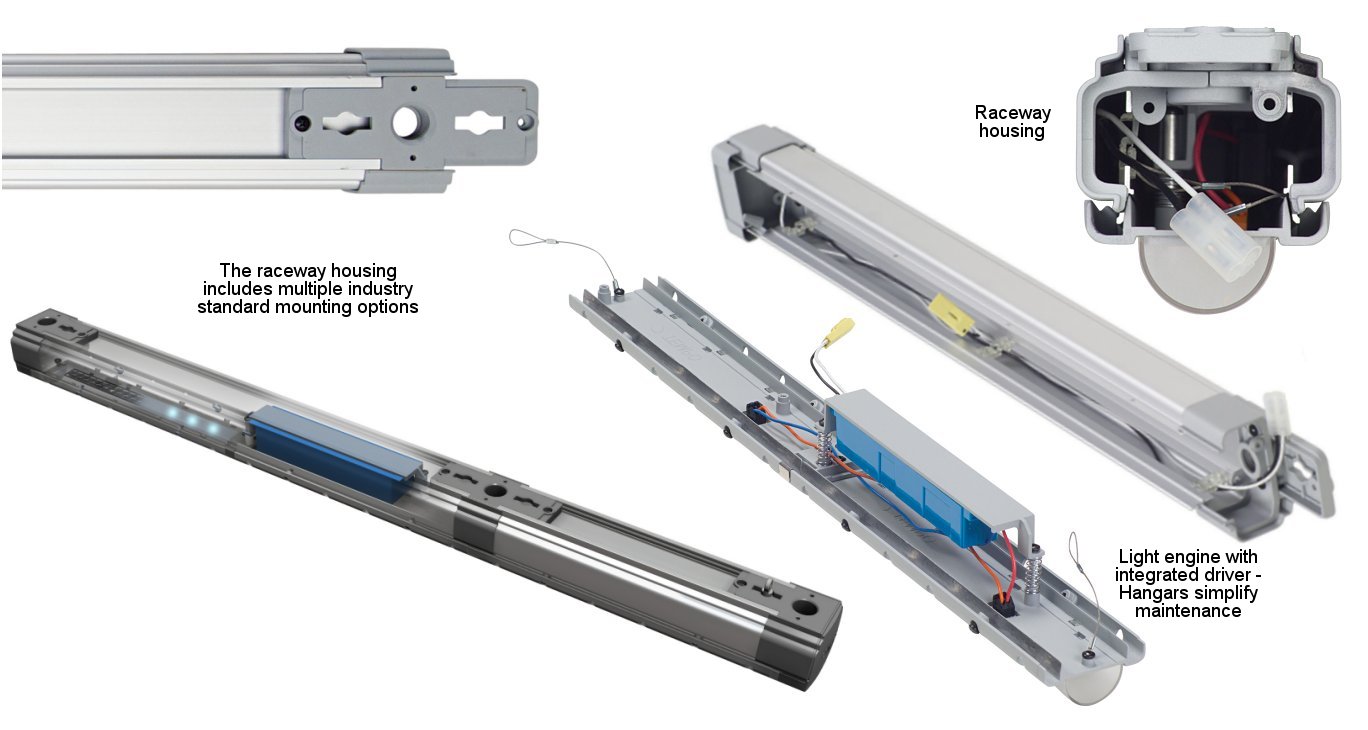 Raceway housing

The raceway housing includes multiple industry standard mounting options

Light engine with integrated driver - Hangars simplify maintenance