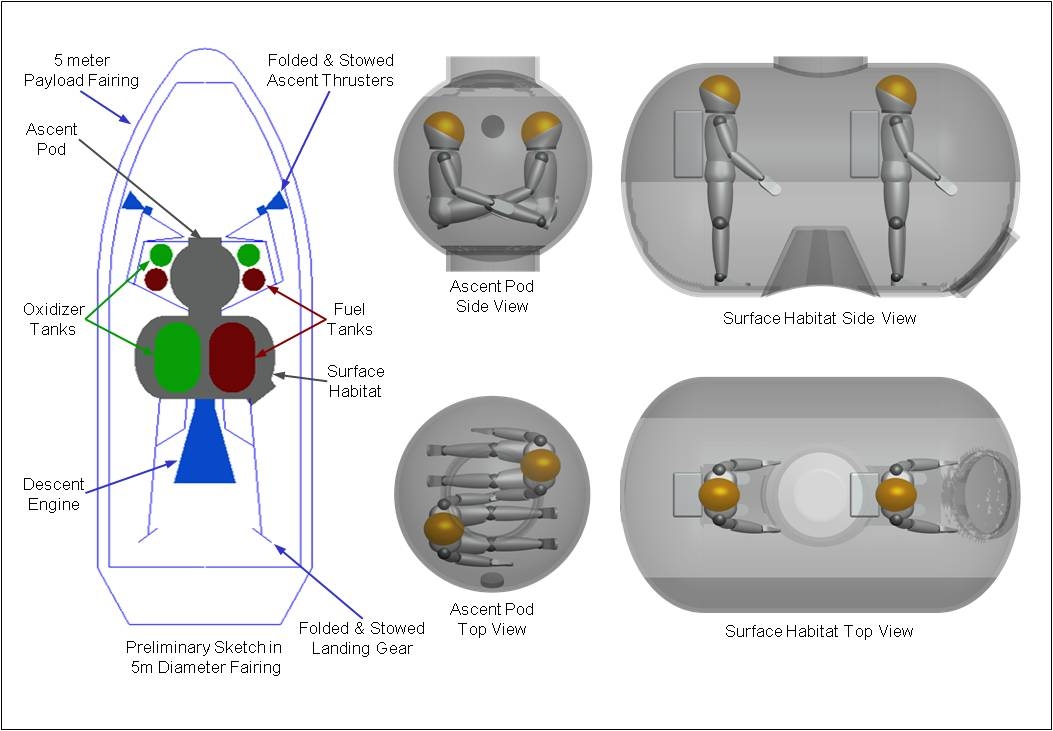 5 meter Payload Fairing

Folded & Stowed Ascent Thrusters

Ascent Pod

Oxidizer Tanks

Fuel Tanks

Surface Habitat

Descent Engine

Folded & Stowed Landing Gear

Preliminary Sketch in 5m Diameter Fairing

Ascent Pod Side View

Surface Habitat Side View

Ascent Pod Top View

Surface Habitat Top View