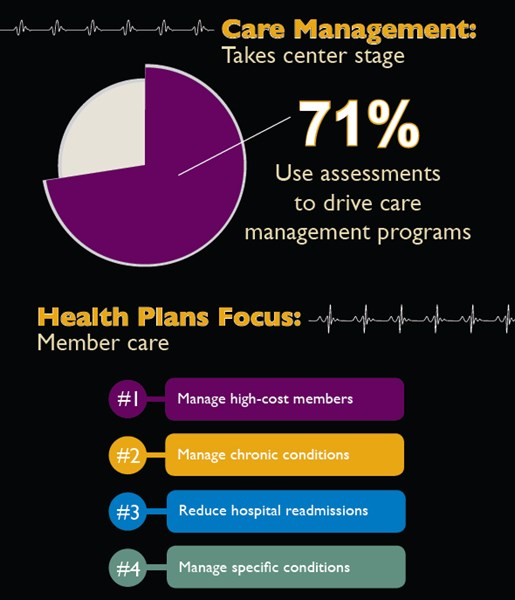 Care Management:
Takes center stage

71%
Use assessments to drive care management programs

Health Plans Focus:
Member care

#1 Manage high-cost members

#2 Manage chronic conditions

#3 Reduce hospital readmissions

#4 Manage specific conditions